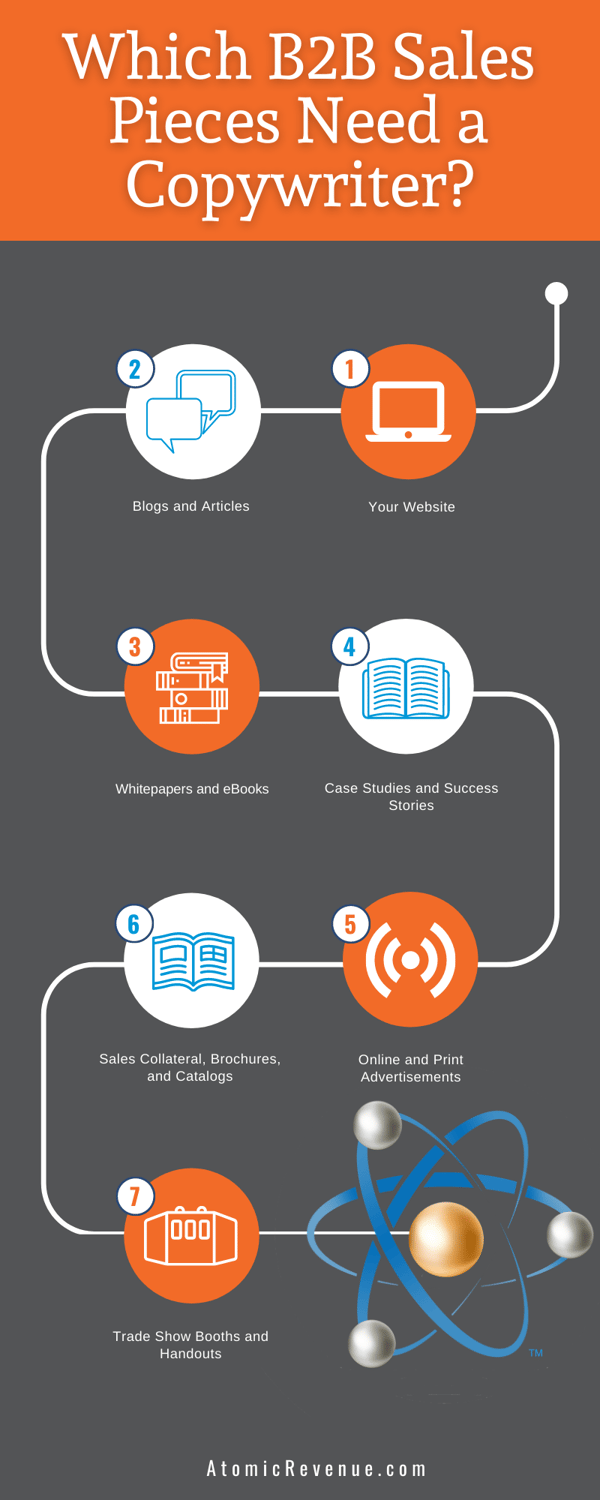 Which B2B Sales Pieces Need a Copywriter?

1
Your Website

2
Blogs and Articles

3
Whitepapers and eBooks

4
Case Studies and Success Stories

5
Online and Print Advertisements

6
Sales Collateral, Brochures, and Catalogs

7
Trade Show Booths and Handouts

TM

AtomicRevenue.com